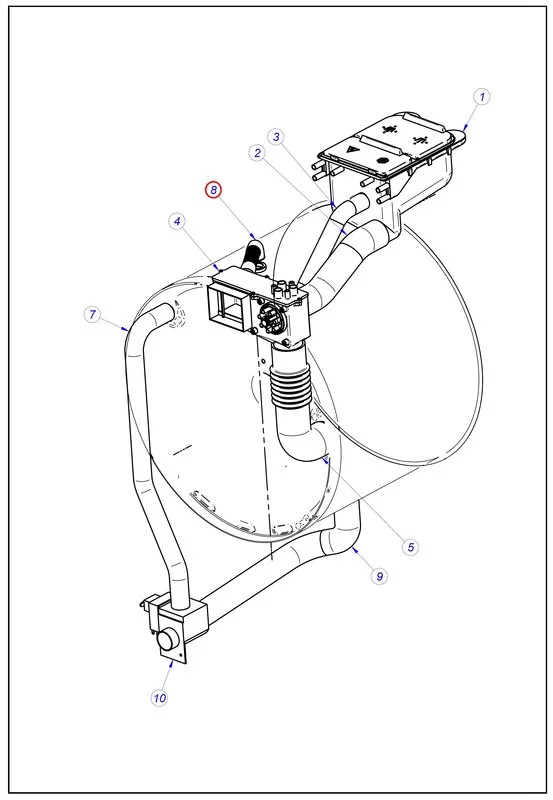 1
3
2
8
4
7
5
9
10